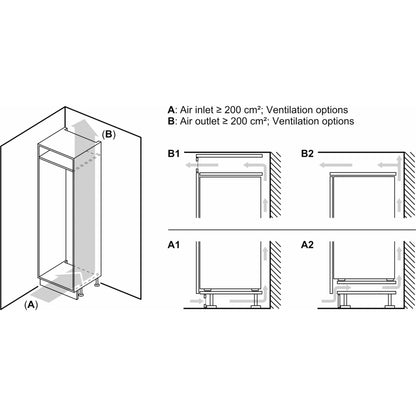 (B)

(A)

A: Air inlet ≥ 200 cm²; Ventilation options
B: Air outlet ≥ 200 cm²; Ventilation options

B1

B2

A1

A2